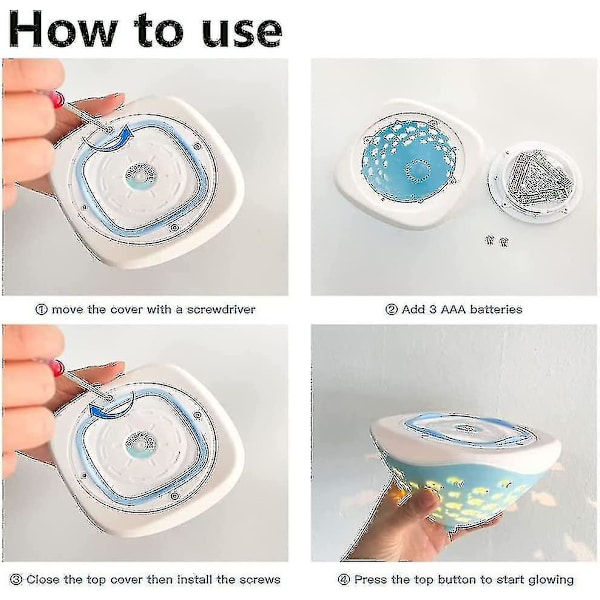 How to use

① move the cover with a screwdriver

② Add 3 AAA batteries

③ Close the top cover then install the screws

④ Press the top button to start glowing