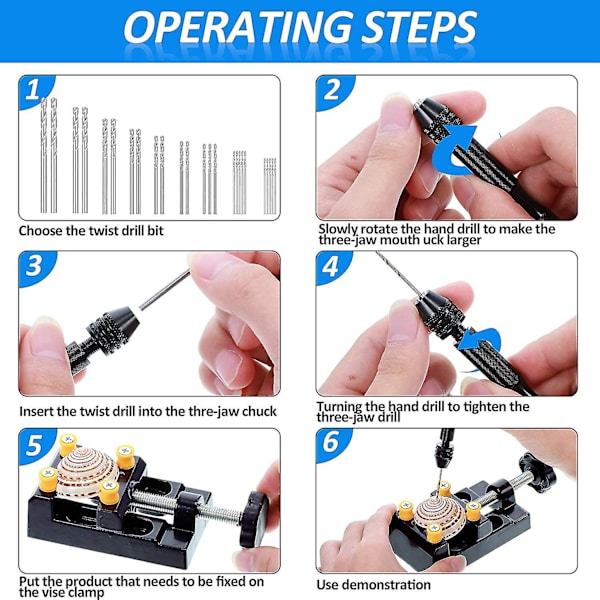 OPERATING STEPS

1

Choose the twist drill bit

2

Slowly rotate the hand drill to make the three-jaw mouth uck larger

3

Insert the twist drill into the thre-jaw chuck

4

Turning the hand drill to tighten the three-jaw drill

5

Put the product that needs to be fixed on the vise clamp

6

Use demonstration