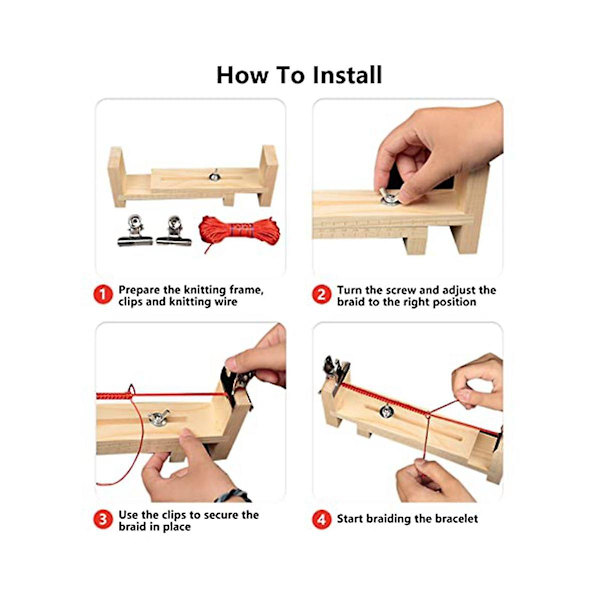 How To Install

1 Prepare the knitting frame, clips and knitting wire

2 Turn the screw and adjust the braid to the right position

3 Use the clips to secure the braid in place

4 Start braiding the bracelet