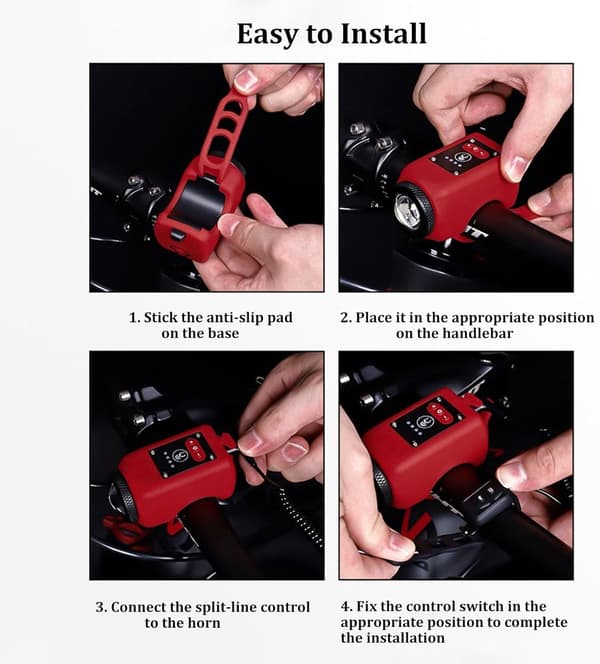 Easy to Install

1. Stick the anti-slip pad on the base

2. Place it in the appropriate position on the handlebar

3. Connect the split-line control to the horn

4. Fix the control switch in the appropriate position to complete the installation