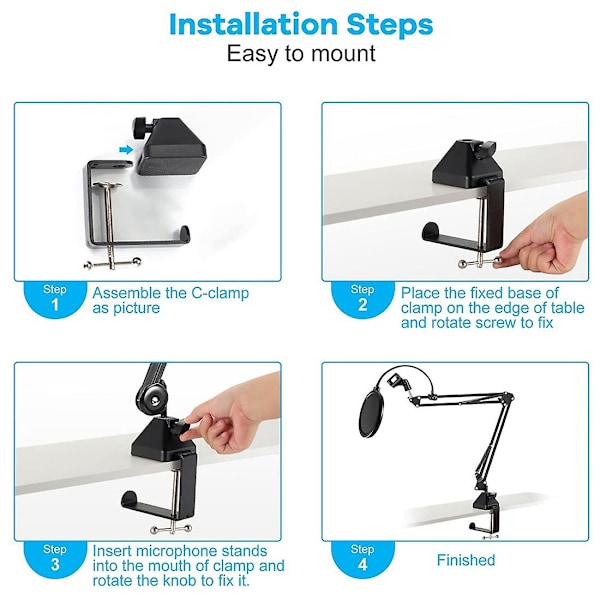 Installation Steps
Easy to mount

Step
1
Assemble the C-clamp as picture

Step
2
Place the fixed base of clamp on the edge of table and rotate screw to fix

Step
3
Insert microphone stands into the mouth of clamp and rotate the knob to fix it.

Step
4
Finished