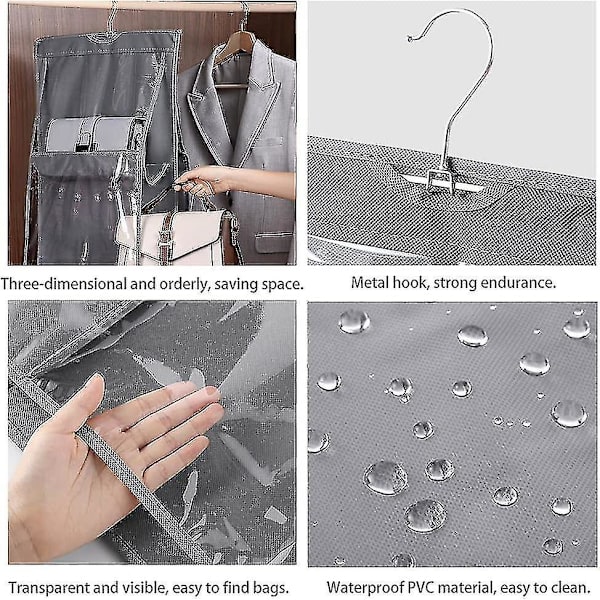 Three-dimensional and orderly, saving space.

Metal hook, strong endurance.

Transparent and visible, easy to find bags.

Waterproof PVC material, easy to clean.