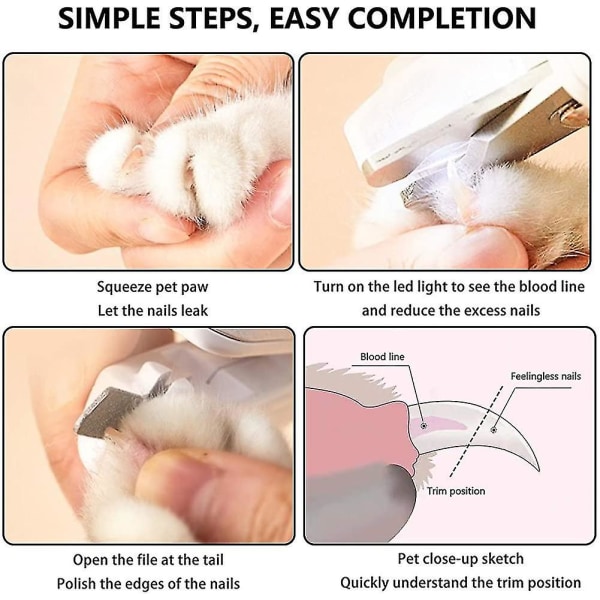 SIMPLE STEPS, EASY COMPLETION

Squeeze pet paw
Let the nails leak

Turn on the led light to see the blood line
and reduce the excess nails

Open the file at the tail
Polish the edges of the nails

Blood line
Feelingless nails
Trim position

Pet close-up sketch
Quickly understand the trim position