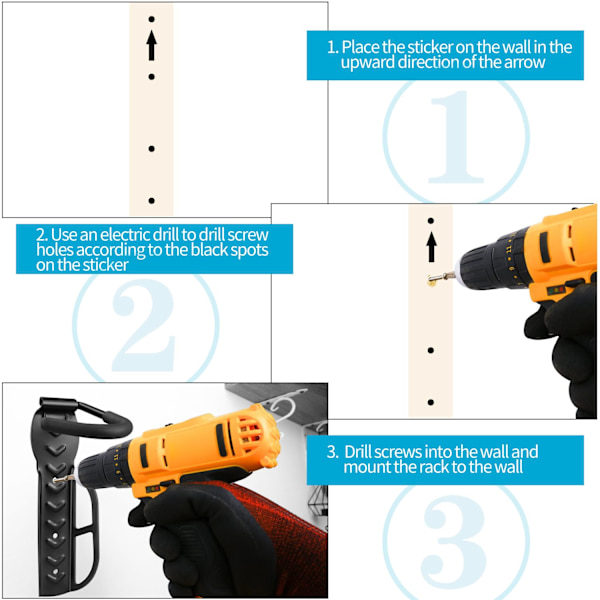 1. Place the sticker on the wall in the upward direction of the arrow

1

2. Use an electric drill to drill screw holes according to the black spots on the sticker

2

3. Drill screws into the wall and mount the rack to the wall

3