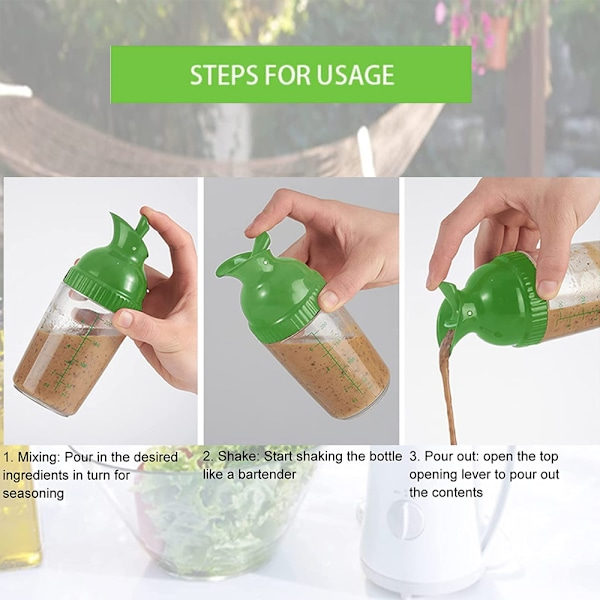 STEPS FOR USAGE

1. Mixing: Pour in the desired ingredients in turn for seasoning

2. Shake: Start shaking the bottle like a bartender

3. Pour out: open the top opening lever to pour out the contents