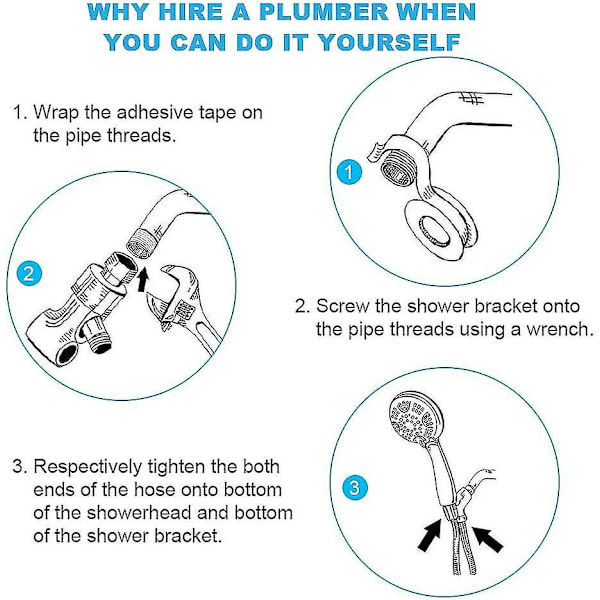 WHY HIRE A PLUMBER WHEN YOU CAN DO IT YOURSELF

1. Wrap the adhesive tape on the pipe threads.

1

2

2. Screw the shower bracket onto the pipe threads using a wrench.

3. Respectively tighten the both ends of the hose onto bottom of the showerhead and bottom of the shower bracket.

3