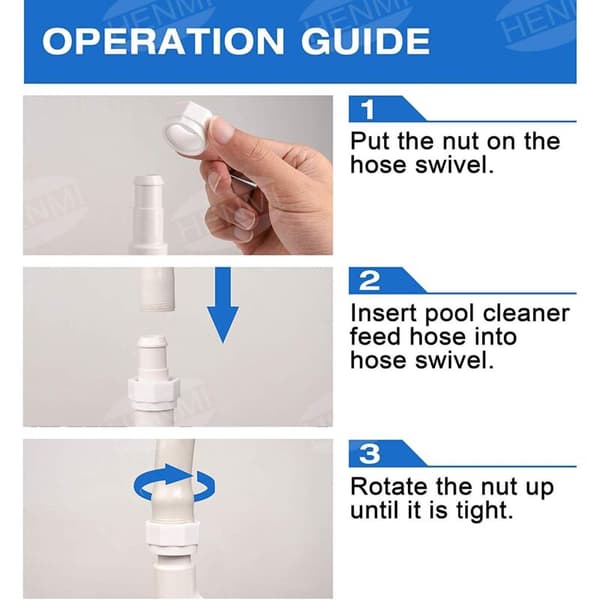 OPERATION GUIDE

1

Put the nut on the hose swivel.

2

Insert pool cleaner feed hose into hose swivel.

3

Rotate the nut up until it is tight.

HENMI