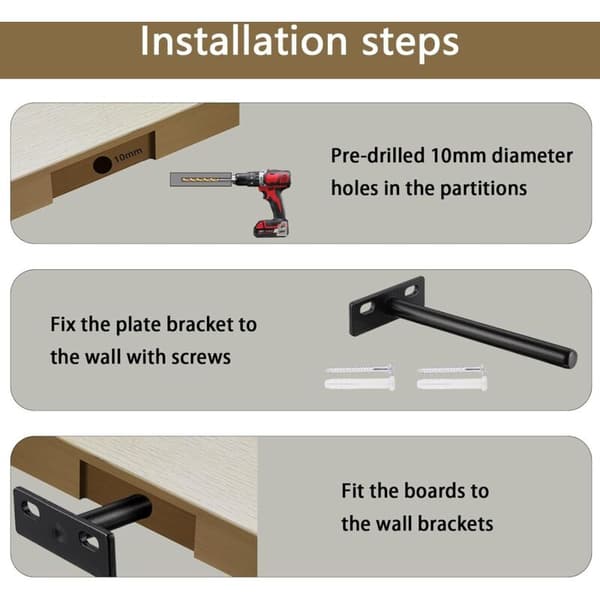 Installation steps

10mm

Pre-drilled 10mm diameter holes in the partitions

Fix the plate bracket to the wall with screws

Fit the boards to the wall brackets