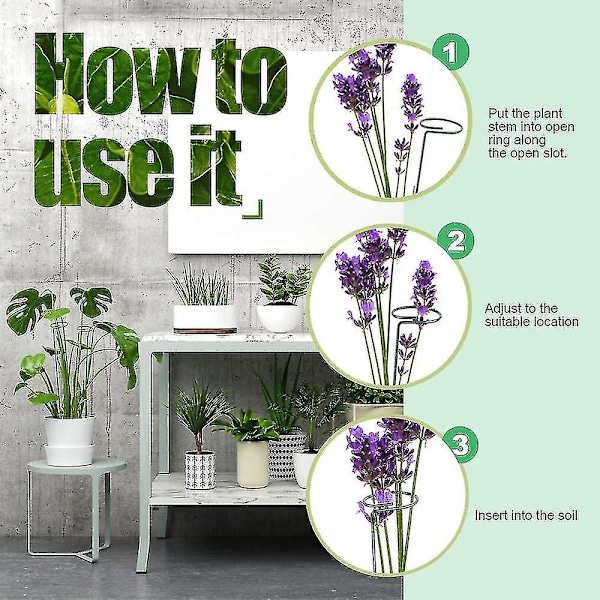 How to use it

1

Put the plant stem into open ring along the open slot.

2

Adjust to the suitable location

3

Insert into the soil