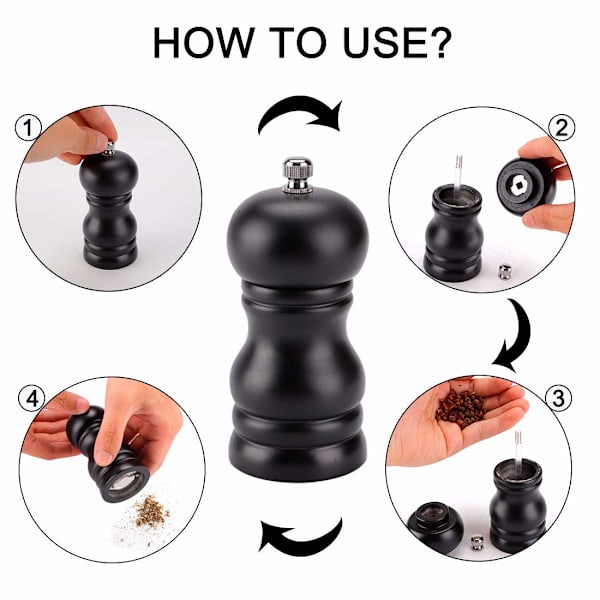 HOW TO USE?

1

2

3

4