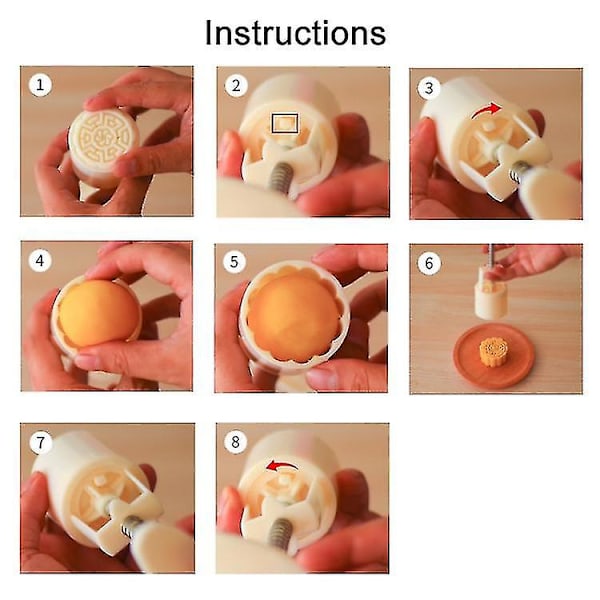 Instructions

1

2

3

4

5

6

7

8