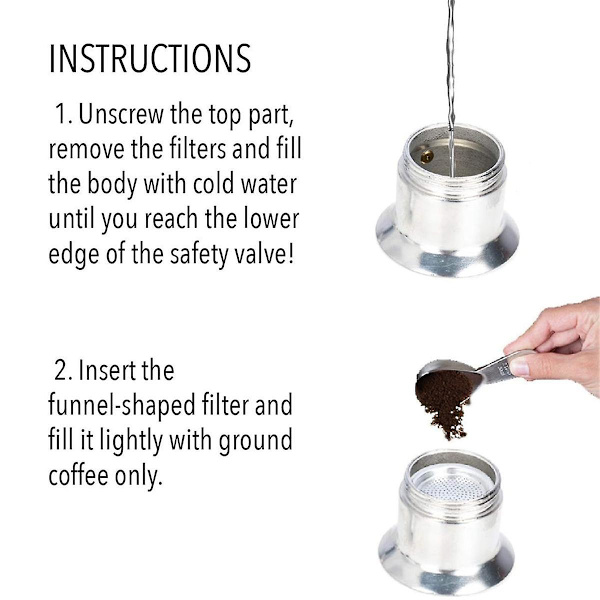 INSTRUCTIONS

1. Unscrew the top part, remove the filters and fill the body with cold water until you reach the lower edge of the safety valve!

2. Insert the funnel-shaped filter and fill it lightly with ground coffee only.