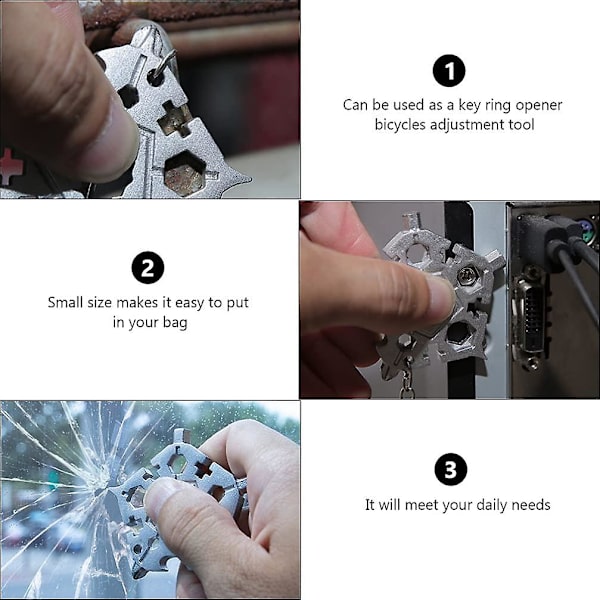 1

Can be used as a key ring opener bicycles adjustment tool

2

Small size makes it easy to put in your bag

3

It will meet your daily needs