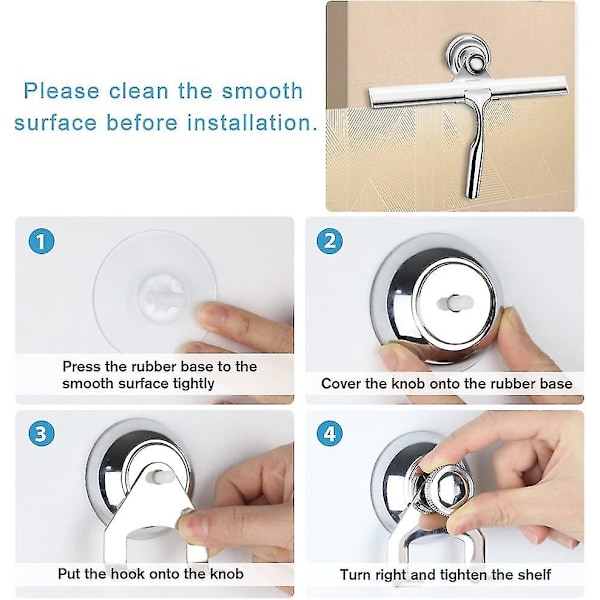 Please clean the smooth surface before installation.

1

Press the rubber base to the smooth surface tightly

2

Cover the knob onto the rubber base

3

Put the hook onto the knob

4

Turn right and tighten the shelf