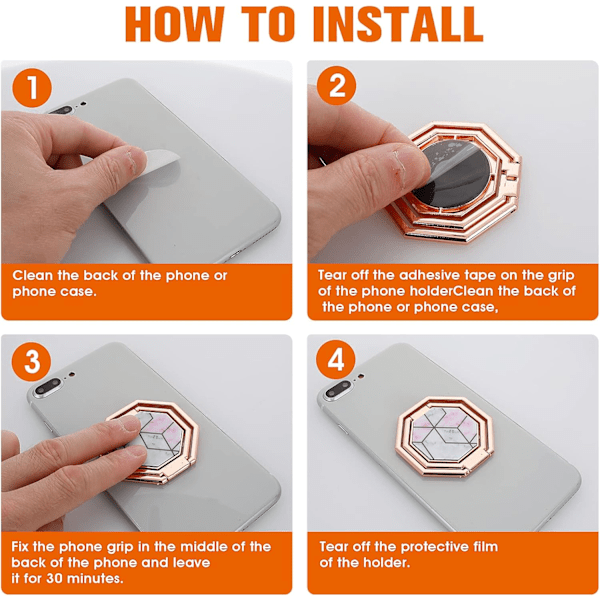 HOW TO INSTALL

1

Clean the back of the phone or phone case.

2

Tear off the adhesive tape on the grip of the phone holderClean the back of the phone or phone case,

3

Fix the phone grip in the middle of the back of the phone and leave it for 30 minutes.

4

Tear off the protective film of the holder.