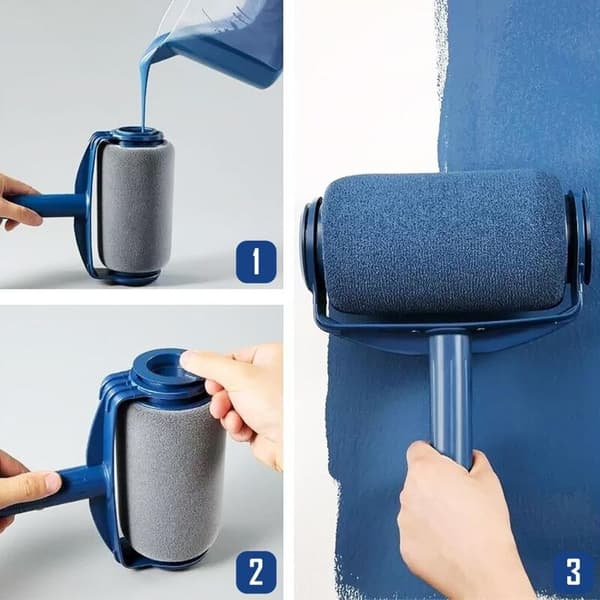 1

2

3