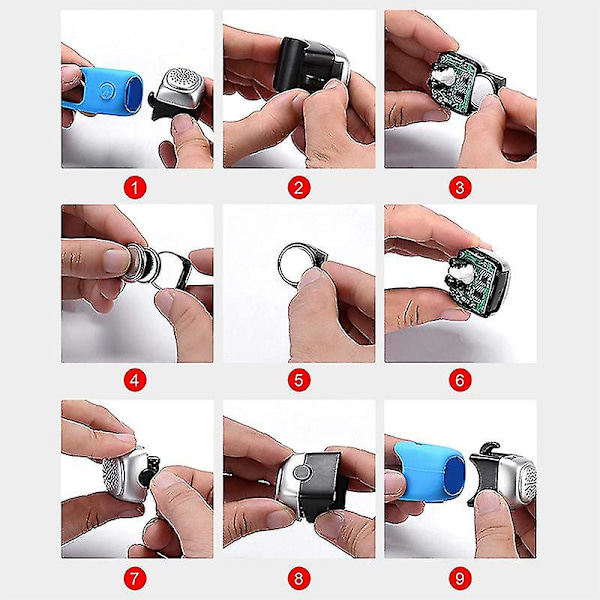 1
2
3
4
5
6
7
8
9