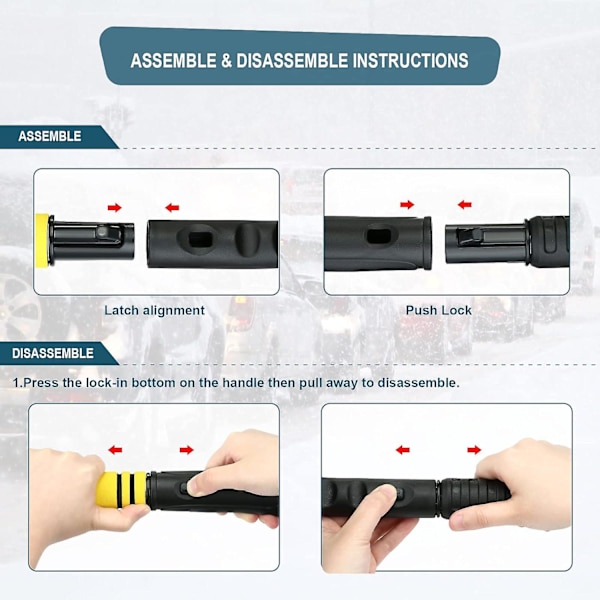 ASSEMBLE & DISASSEMBLE INSTRUCTIONS

ASSEMBLE

Latch alignment

Push Lock

DISASSEMBLE

1.Press the lock-in bottom on the handle then pull away to disassemble.