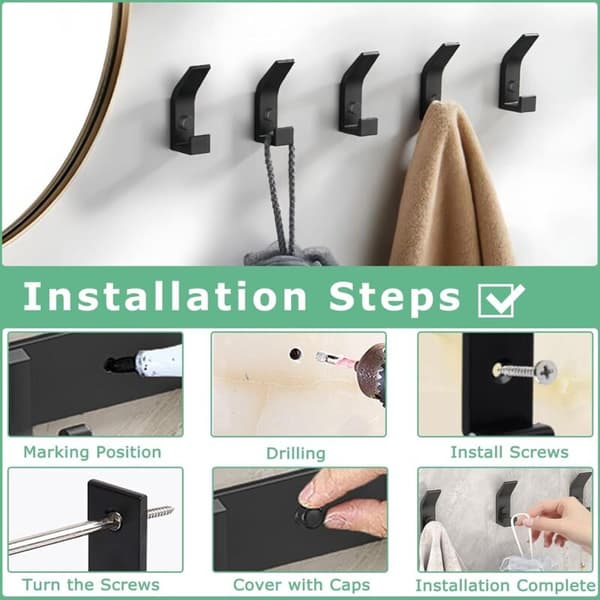 Installation Steps

Marking Position

Drilling

Install Screws

Turn the Screws

Cover with Caps

Installation Complete