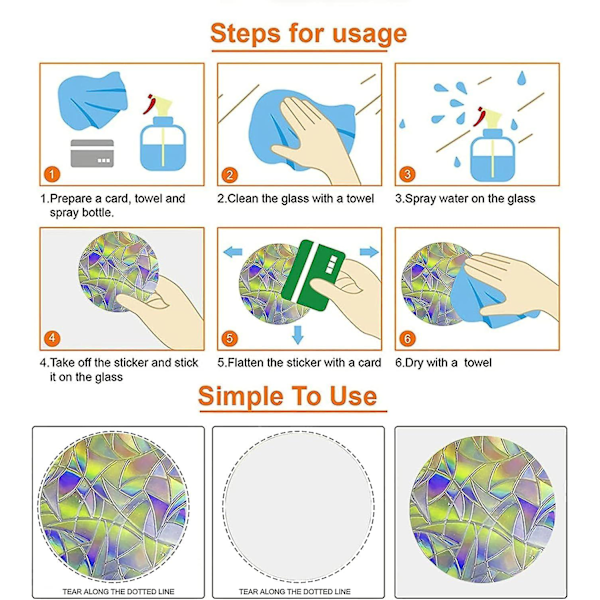 Steps for usage

1

1.Prepare a card, towel and spray bottle.

2

2.Clean the glass with a towel

3

3.Spray water on the glass

4

4.Take off the sticker and stick it on the glass

5

5.Flatten the sticker with a card

6

6.Dry with a towel

Simple To Use

TEAR ALONG THE DOTTED LINE

TEAR ALONG THE DOTTED LINE