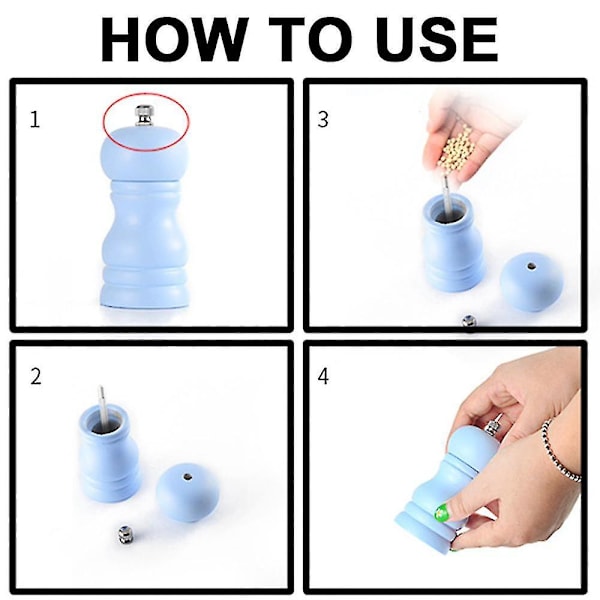 HOW TO USE

1

3

2

4