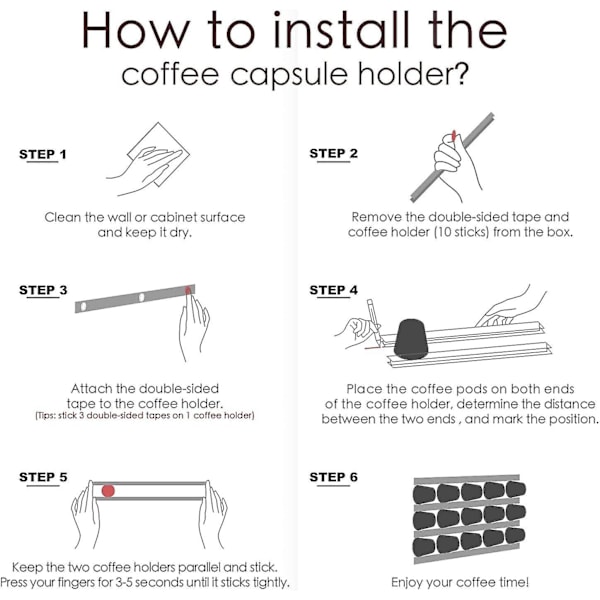 How to install the coffee capsule holder?

STEP 1

Clean the wall or cabinet surface and keep it dry.

STEP 2

Remove the double-sided tape and coffee holder (10 sticks) from the box.

STEP 3

Attach the double-sided tape to the coffee holder.
(Tips: stick 3 double-sided tapes on 1 coffee holder)

STEP 4

Place the coffee pods on both ends of the coffee holder, determine the distance between the two ends , and mark the position.

STEP 5

Keep the two coffee holders parallel and stick. Press your fingers for 3-5 seconds until it sticks tightly.

STEP 6

Enjoy your coffee time!