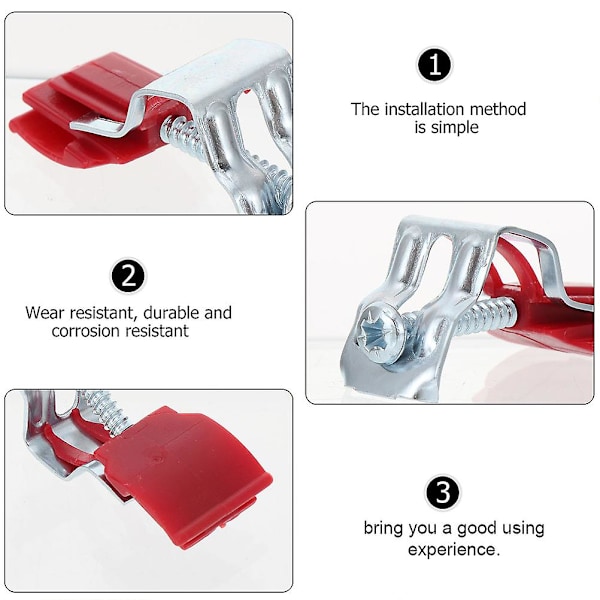 1

The installation method is simple

2

Wear resistant, durable and corrosion resistant

3

bring you a good using experience.