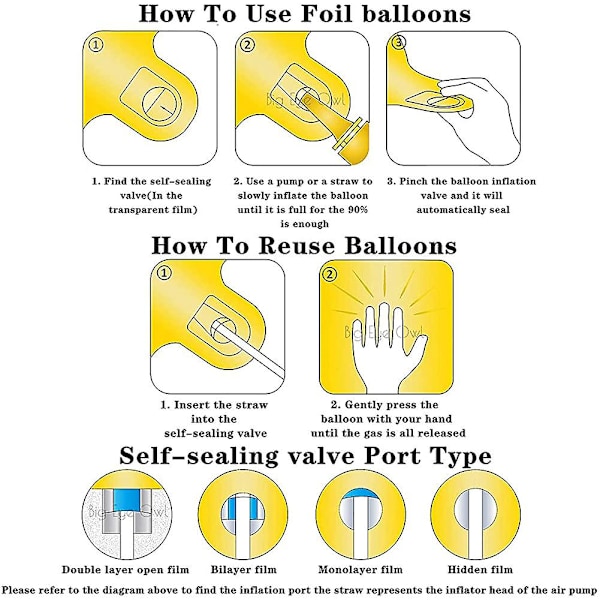 How To Use Foil balloons

①

②

Big Eye Owl

③

1. Find the self-sealing valve(In the transparent film)

2. Use a pump or a straw to slowly inflate the balloon until it is full for the 90% is enough

3. Pinch the balloon inflation valve and it will automatically seal

How To Reuse Balloons

①

②

Big Eye Owl

1. Insert the straw into the self-sealing valve

2. Gently press the balloon with your hand until the gas is all released

Self-sealing valve Port Type

Big Eye Owl

Double layer open film

Bilayer film

Monolayer film

Hidden film

Please refer to the diagram above to find the inflation port the straw represents the inflator head of the air pump