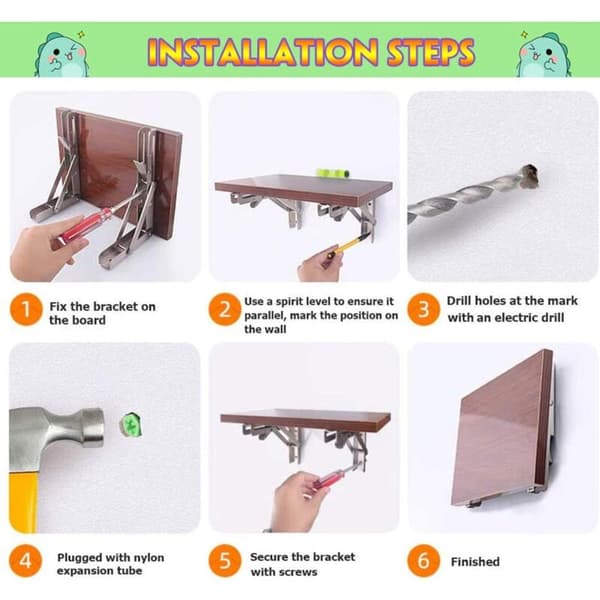 INSTALLATION STEPS

1 Fix the bracket on the board

2 Use a spirit level to ensure it parallel, mark the position on the wall

3 Drill holes at the mark with an electric drill

4 Plugged with nylon expansion tube

5 Secure the bracket with screws

6 Finished