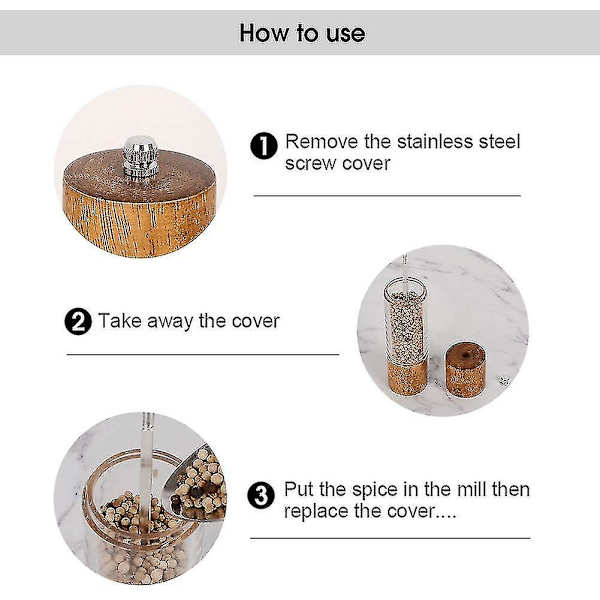 How to use

1 Remove the stainless steel screw cover

2 Take away the cover

3 Put the spice in the mill then replace the cover....