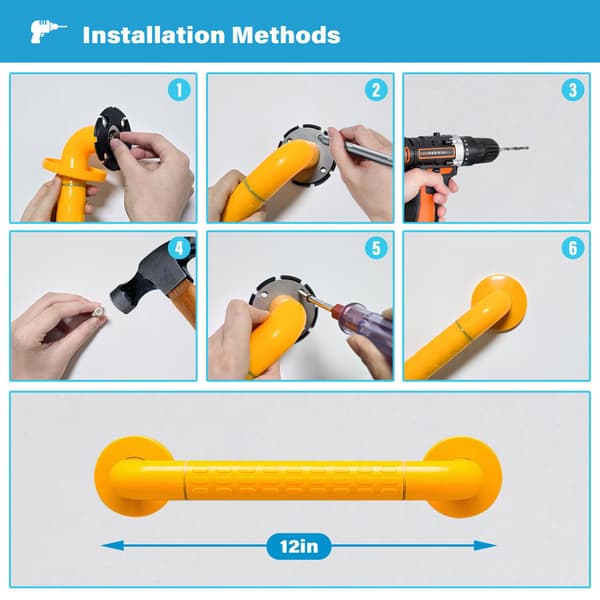 Installation Methods

1

2

3

4

5

6

12in