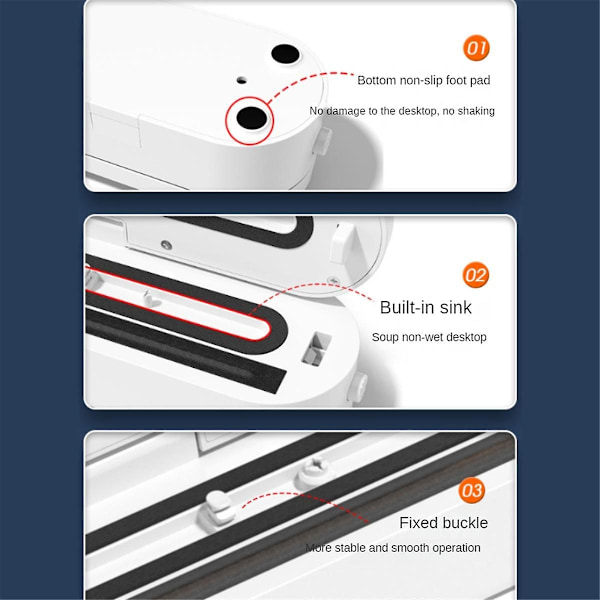 01
Bottom non-slip foot pad
No damage to the desktop, no shaking

02
Built-in sink
Soup non-wet desktop

03
Fixed buckle
More stable and smooth operation