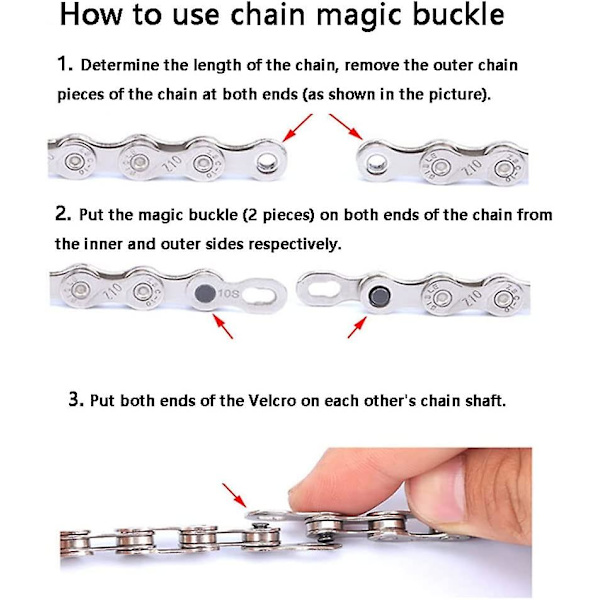 How to use chain magic buckle

1. Determine the length of the chain, remove the outer chain pieces of the chain at both ends (as shown in the picture).

Z10

Z10

2. Put the magic buckle (2 pieces) on both ends of the chain from the inner and outer sides respectively.

Z10

10S

Z10

3. Put both ends of the Velcro on each other's chain shaft.