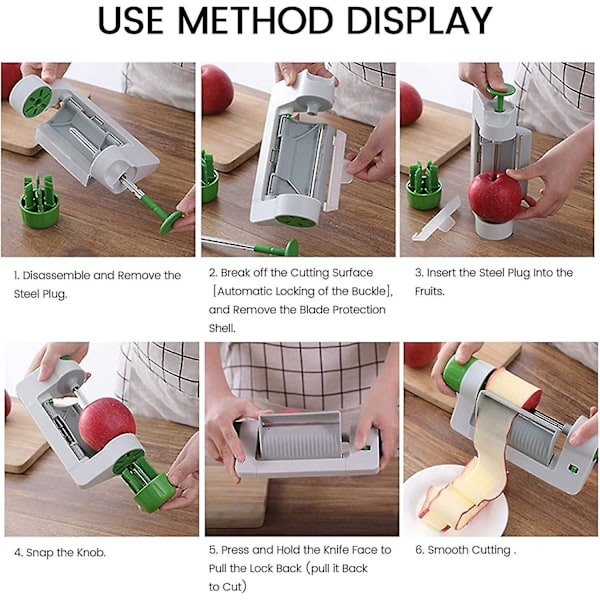 USE METHOD DISPLAY

1. Disassemble and Remove the Steel Plug.

2. Break off the Cutting Surface [Automatic Locking of the Buckle], and Remove the Blade Protection Shell.

3. Insert the Steel Plug Into the Fruits.

4. Snap the Knob.

5. Press and Hold the Knife Face to Pull the Lock Back (pull it Back to Cut)

6. Smooth Cutting .