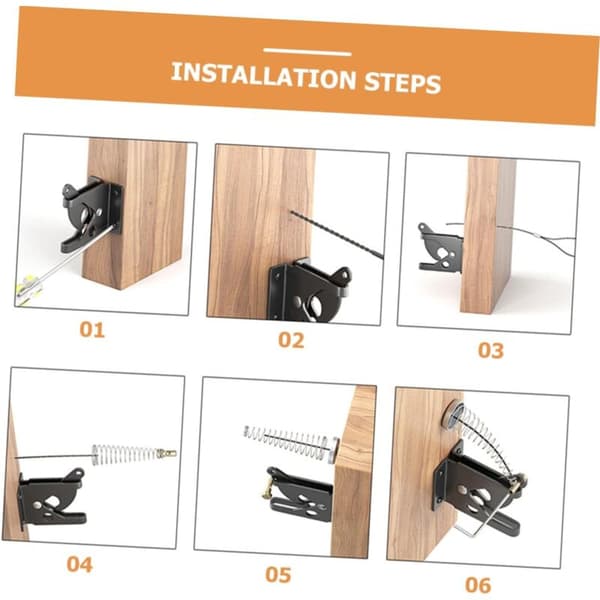 INSTALLATION STEPS

01

02

03

04

05

06