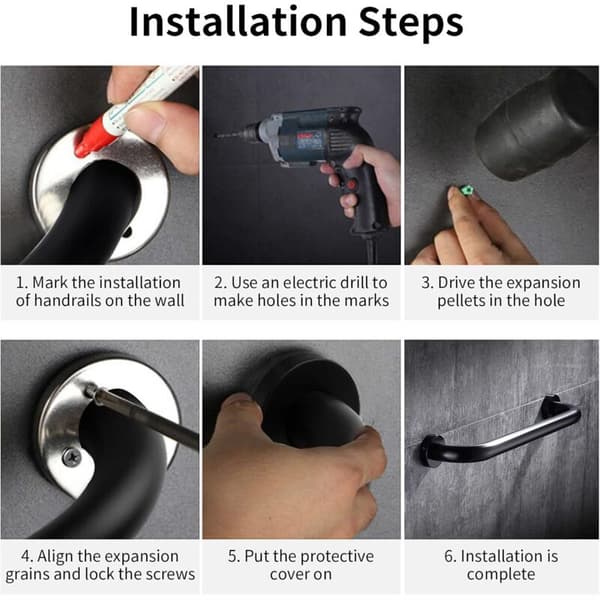 Installation Steps

1. Mark the installation of handrails on the wall

2. Use an electric drill to make holes in the marks

3. Drive the expansion pellets in the hole

4. Align the expansion grains and lock the screws

5. Put the protective cover on

6. Installation is complete