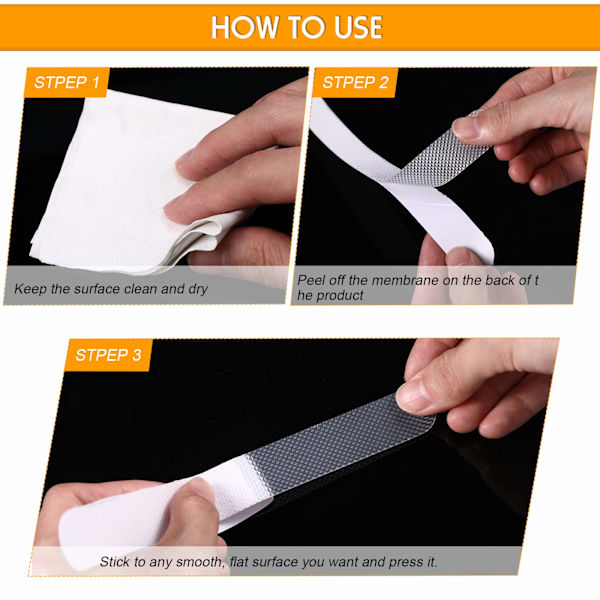 HOW TO USE

STPEP 1

Keep the surface clean and dry

STPEP 2

Peel off the membrane on the back of t he product

STPEP 3

Stick to any smooth, flat surface you want and press it.