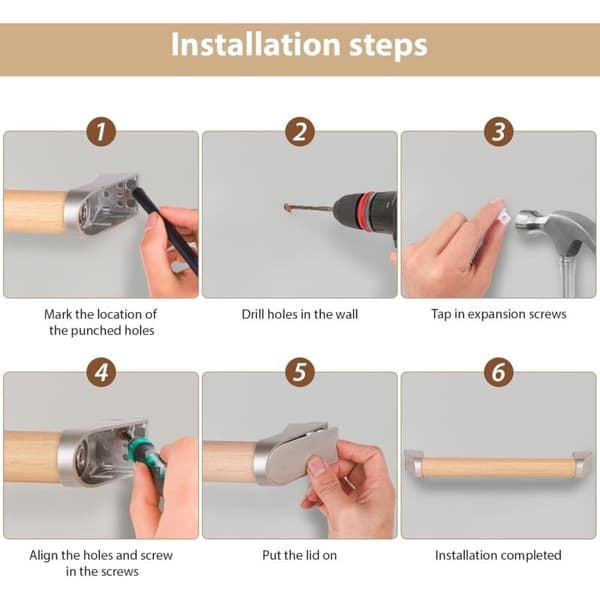 Installation steps

1

Mark the location of the punched holes

2

Drill holes in the wall

3

Tap in expansion screws

4

Align the holes and screw in the screws

5

Put the lid on

6

Installation completed