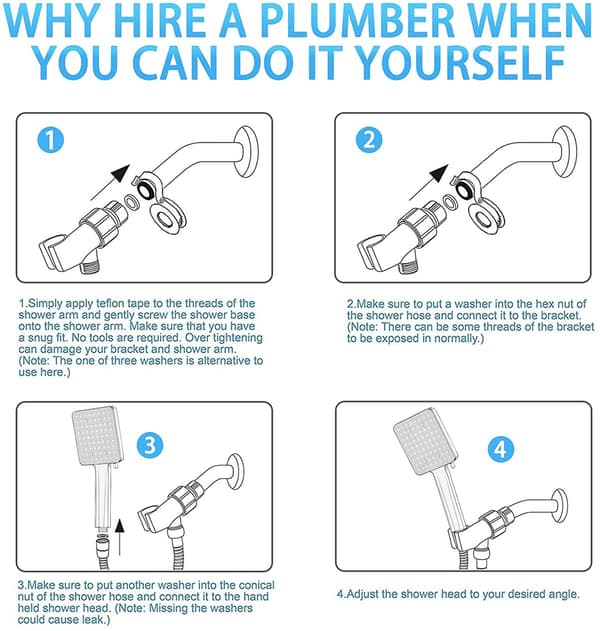 WHY HIRE A PLUMBER WHEN YOU CAN DO IT YOURSELF

1

1.Simply apply teflon tape to the threads of the shower arm and gently screw the shower base onto the shower arm. Make sure that you have a snug fit. No tools are required. Over tightening can damage your bracket and shower arm. (Note: The one of three washers is alternative to use here.)

2

2.Make sure to put a washer into the hex nut of the shower hose and connect it to the bracket. (Note: There can be some threads of the bracket to be exposed in normally.)

3

3.Make sure to put another washer into the conical nut of the shower hose and connect it to the hand held shower head. (Note: Missing the washers could cause leak.)

4

4.Adjust the shower head to your desired angle.