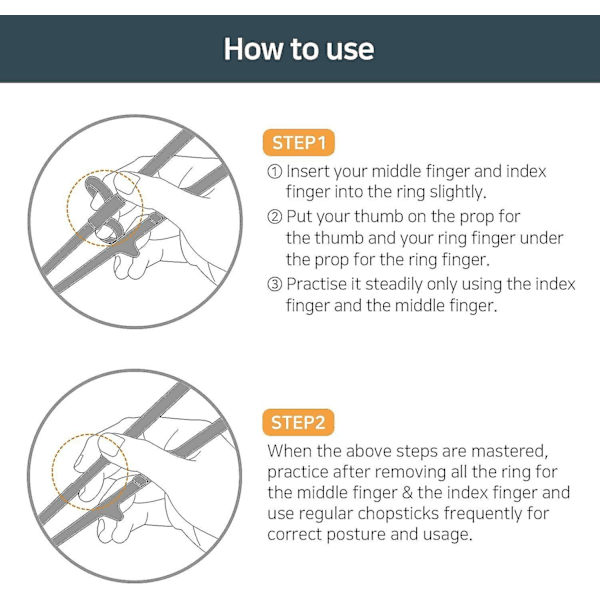 How to use

STEP1

① Insert your middle finger and index finger into the ring slightly.

② Put your thumb on the prop for the thumb and your ring finger under the prop for the ring finger.

③ Practise it steadily only using the index finger and the middle finger.

STEP2

When the above steps are mastered, practice after removing all the ring for the middle finger & the index finger and use regular chopsticks frequently for correct posture and usage.