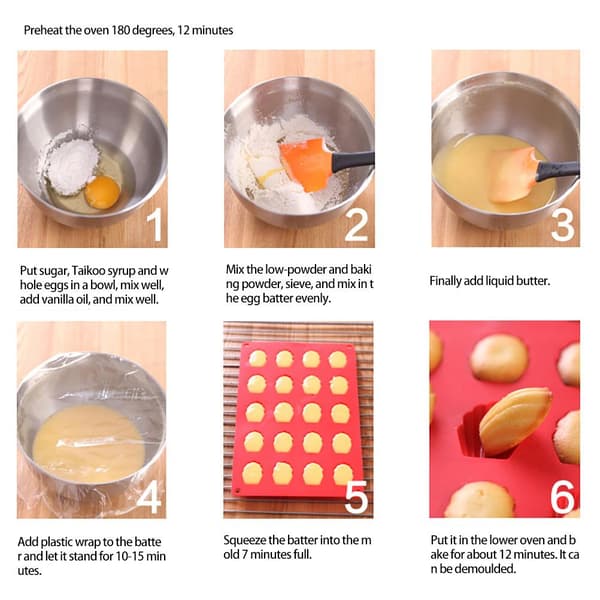 Preheat the oven 180 degrees, 12 minutes

1

Put sugar, Taikoo syrup and w hole eggs in a bowl, mix well, add vanilla oil, and mix well.

2

Mix the low-powder and baki ng powder, sieve, and mix in t he egg batter evenly.

3

Finally add liquid butter.

4

Add plastic wrap to the batte r and let it stand for 10-15 min utes.

5

Squeeze the batter into the m old 7 minutes full.

6

Put it in the lower oven and b ake for about 12 minutes. It ca n be demoulded.