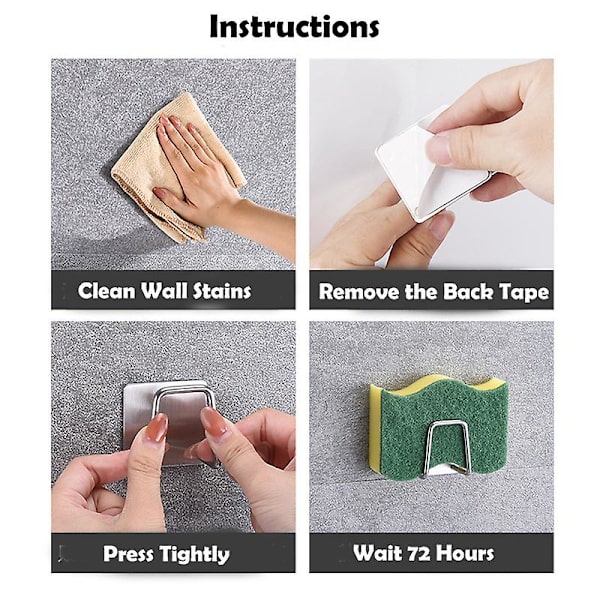 Instructions

Clean Wall Stains

Remove the Back Tape

Press Tightly

Wait 72 Hours