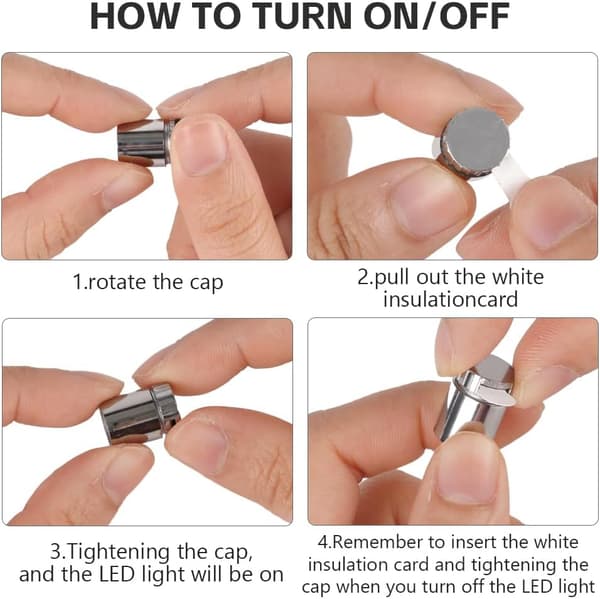 HOW TO TURN ON/OFF

1.rotate the cap

2.pull out the white insulationcard

3.Tightening the cap, and the LED light will be on

4.Remember to insert the white insulation card and tightening the cap when you turn off the LED light