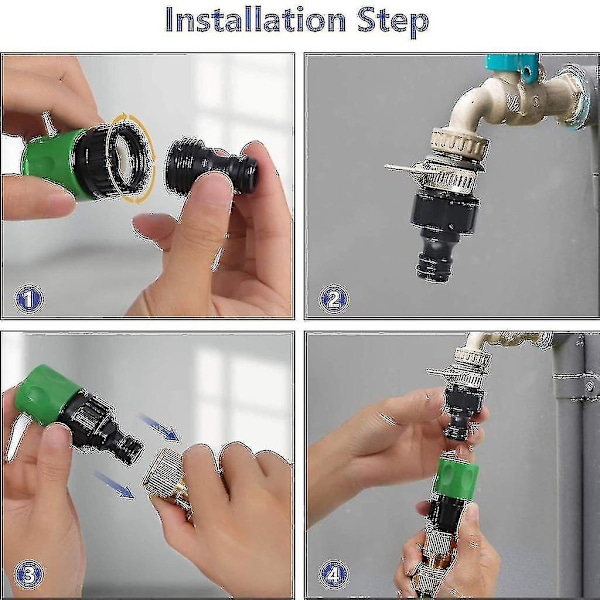 Installation Step

1

2

3

4