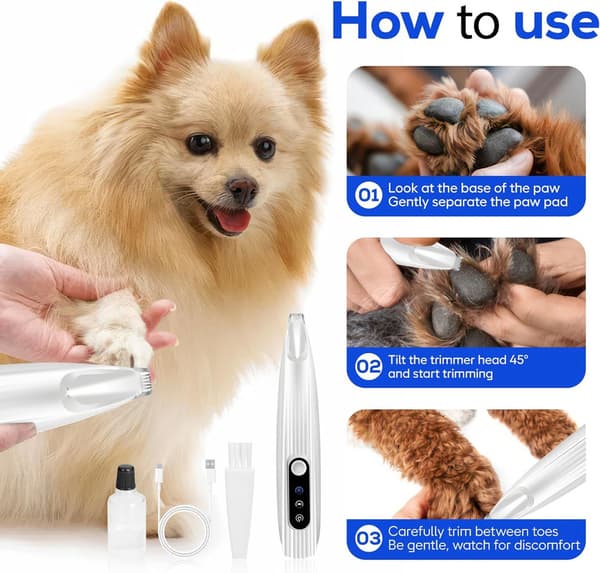 How to use

01 Look at the base of the paw
Gently separate the paw pad

02 Tilt the trimmer head 45°
and start trimming

03 Carefully trim between toes
Be gentle, watch for discomfort