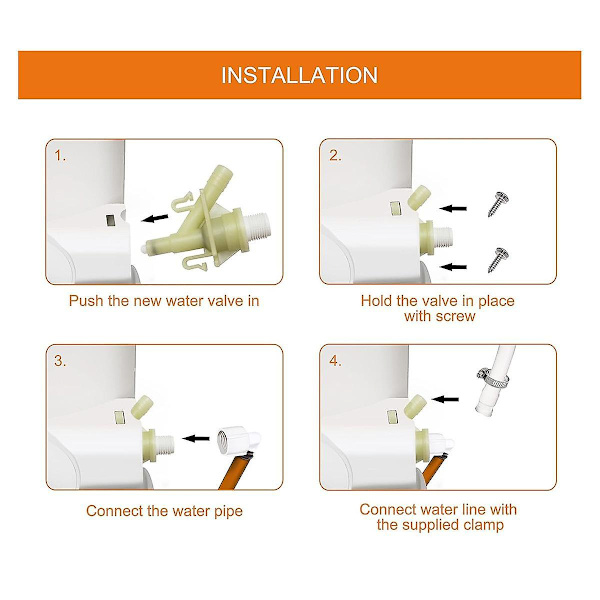 INSTALLATION

1.

Push the new water valve in

2.

Hold the valve in place with screw

3.

Connect the water pipe

4.

Connect water line with the supplied clamp