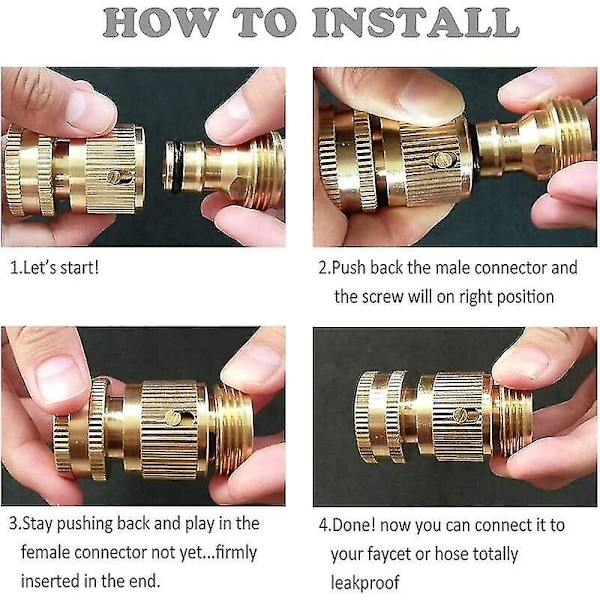 HOW TO INSTALL

1.Let's start!

2.Push back the male connector and the screw will on right position

3.Stay pushing back and play in the female connector not yet...firmly inserted in the end.

4.Done! now you can connect it to your faycet or hose totally leakproof