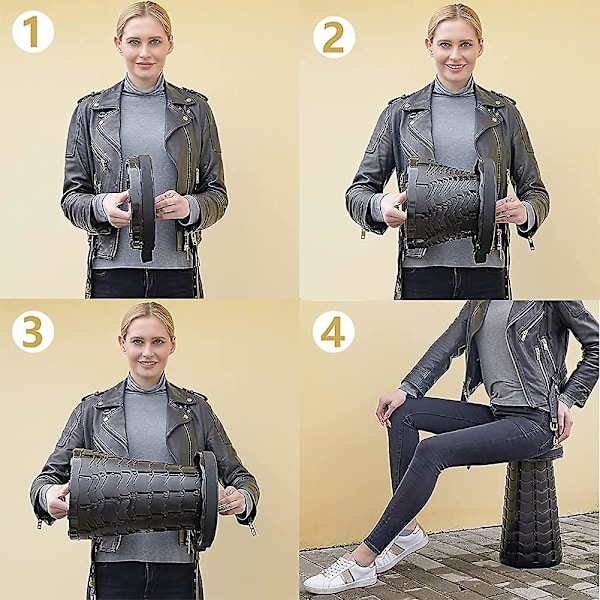 1

2

3

4