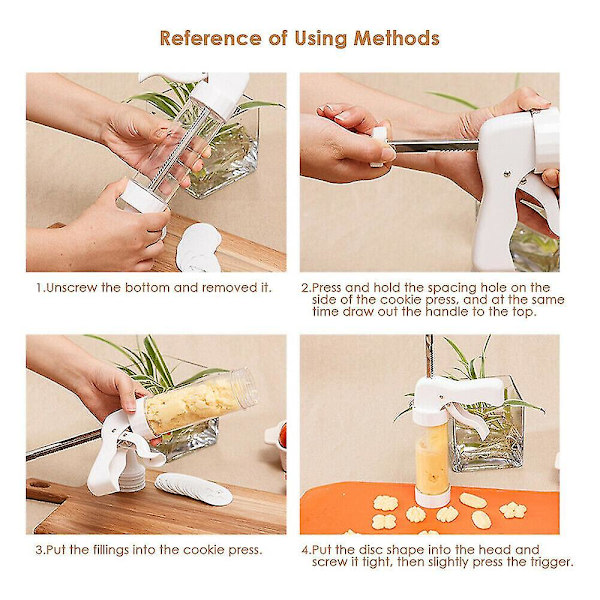 Reference of Using Methods

1.Unscrew the bottom and removed it.

2.Press and hold the spacing hole on the side of the cookie press, and at the same time draw out the handle to the top.

3.Put the fillings into the cookie press.

4.Put the disc shape into the head and screw it tight, then slightly press the trigger.