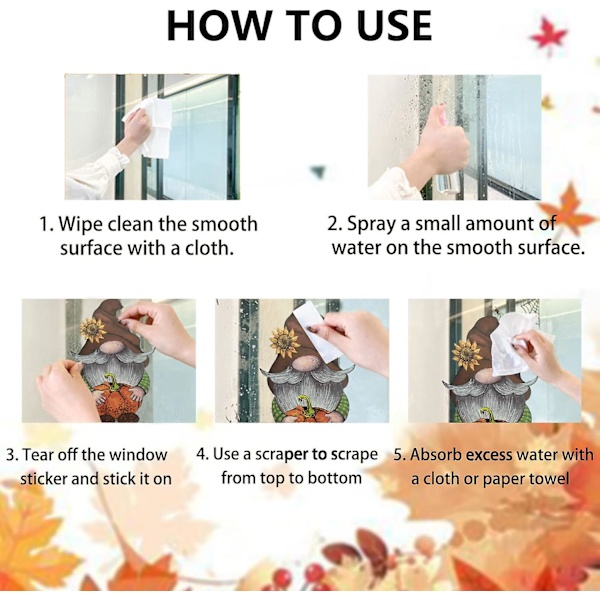 HOW TO USE

1. Wipe clean the smooth surface with a cloth.

2. Spray a small amount of water on the smooth surface.

3. Tear off the window sticker and stick it on

4. Use a scraper to scrape from top to bottom

5. Absorb excess water with a cloth or paper towel